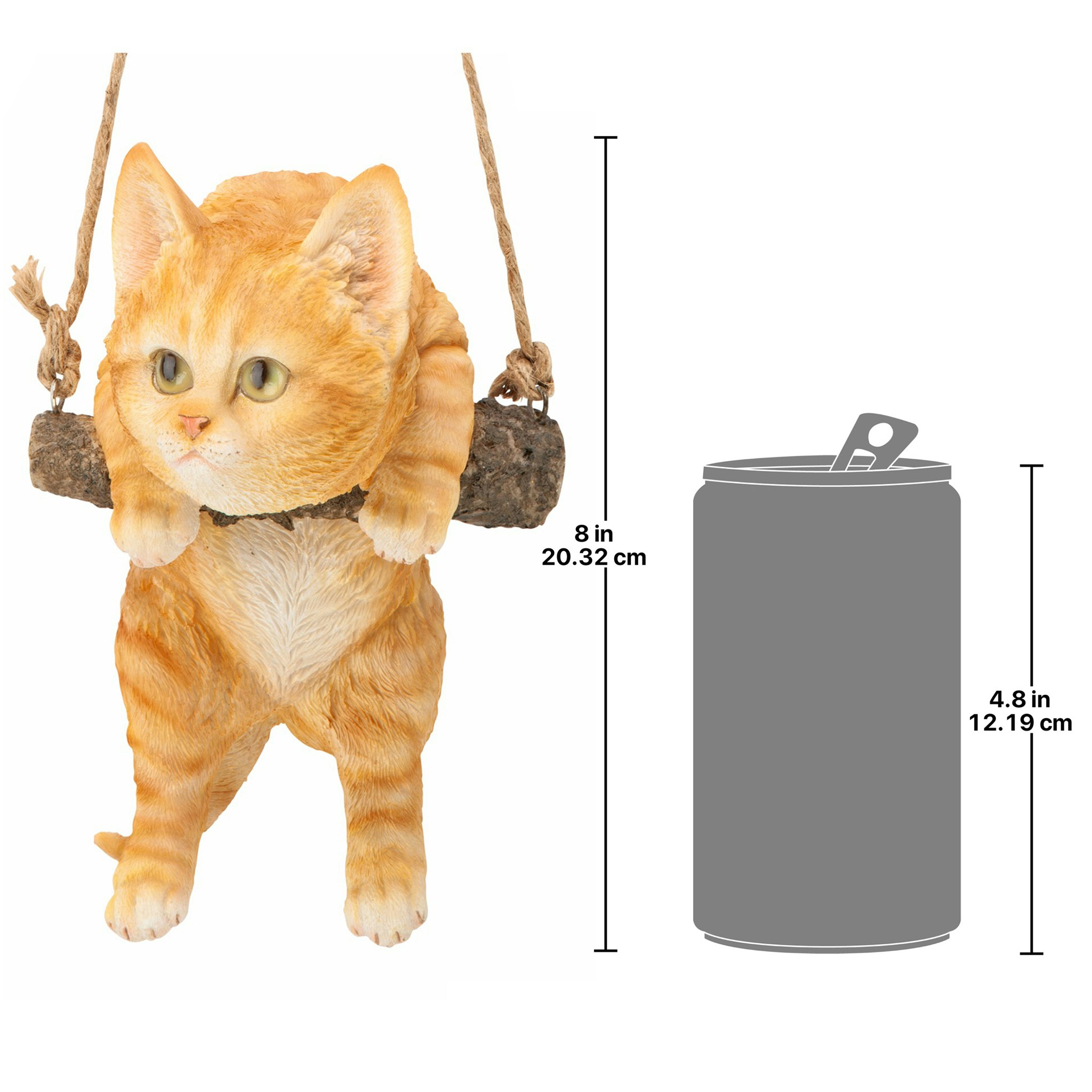 8 in
20.32 cm

4.8 in
12.19 cm