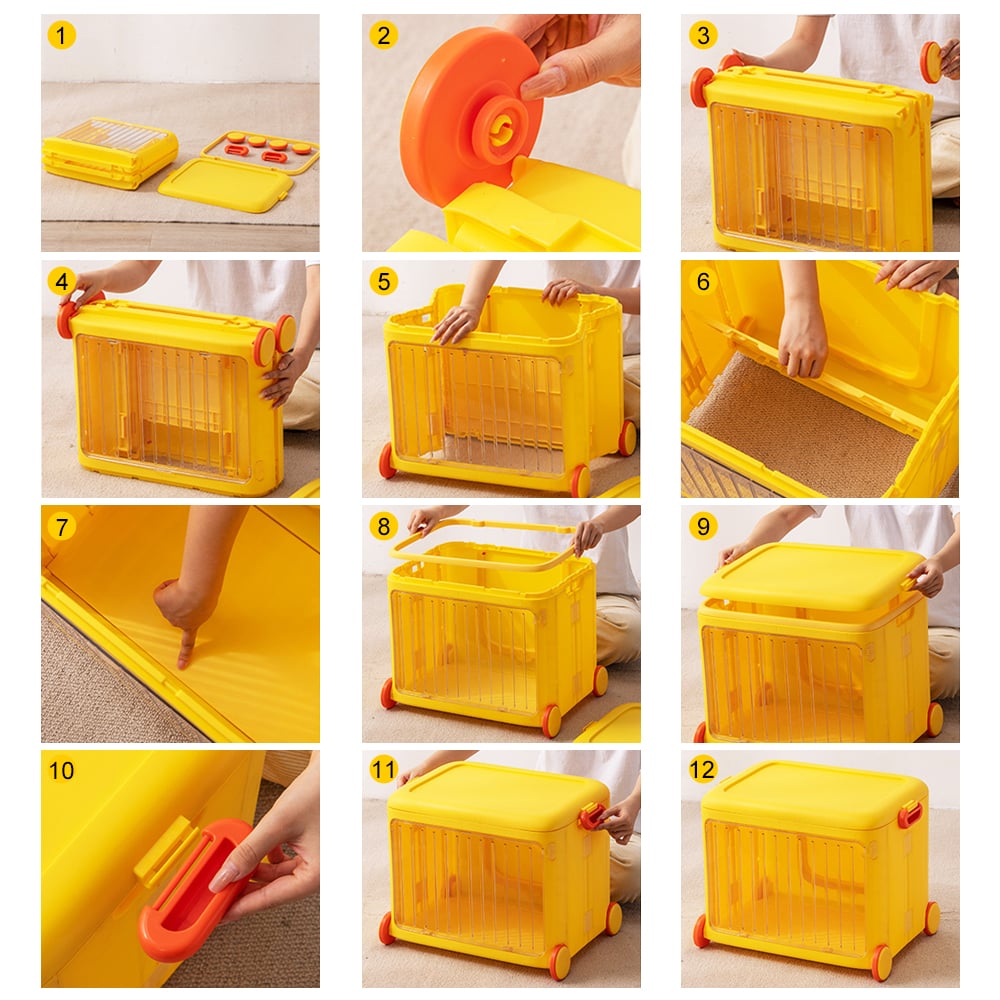 1

2

3

4

5

6

7

8

9

10

11

12