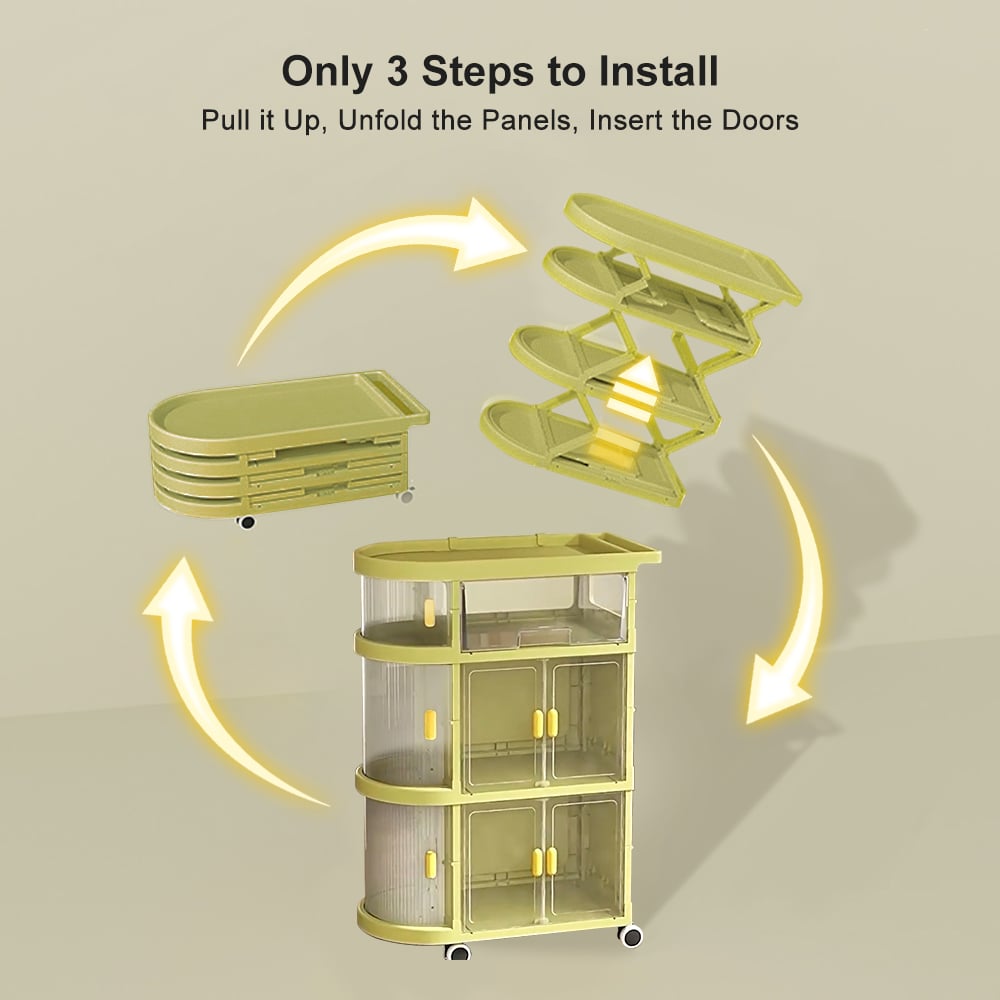 Only 3 Steps to Install
Pull it Up, Unfold the Panels, Insert the Doors