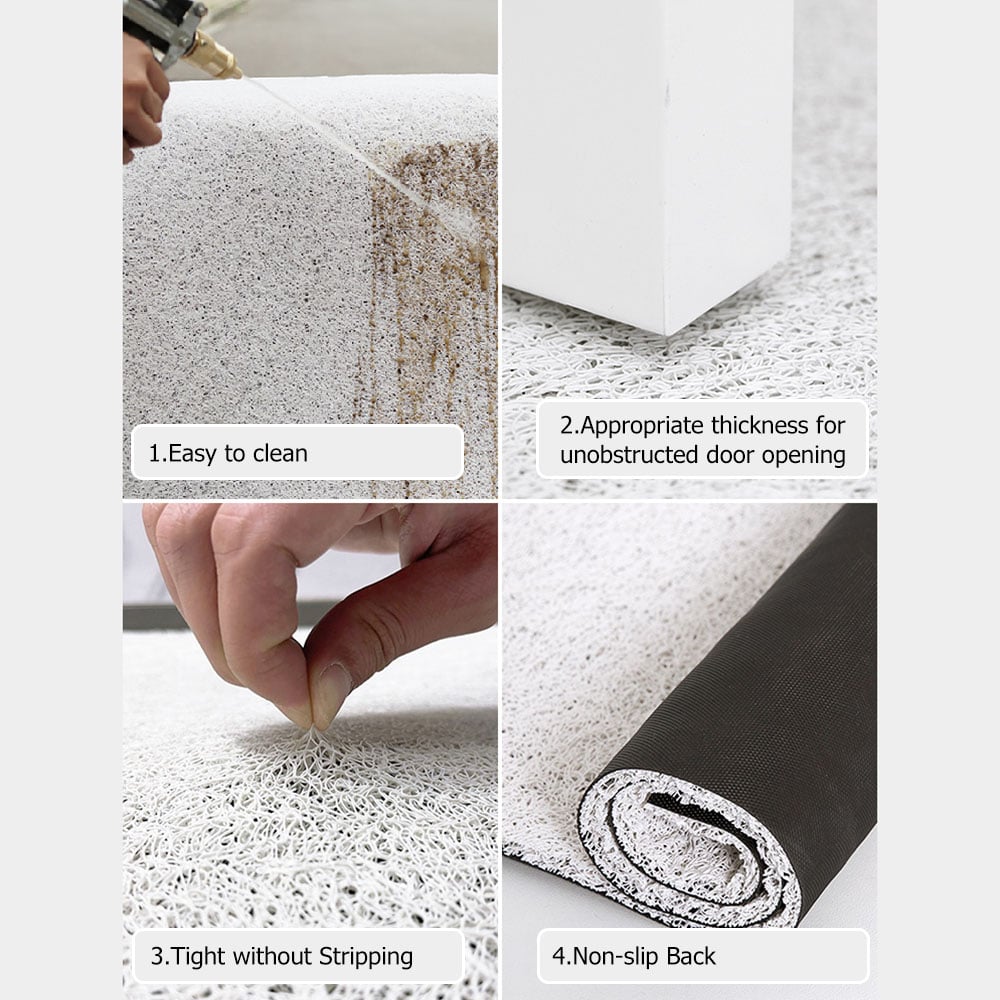 1.Easy to clean

2.Appropriate thickness for unobstructed door opening

3.Tight without Stripping

4.Non-slip Back