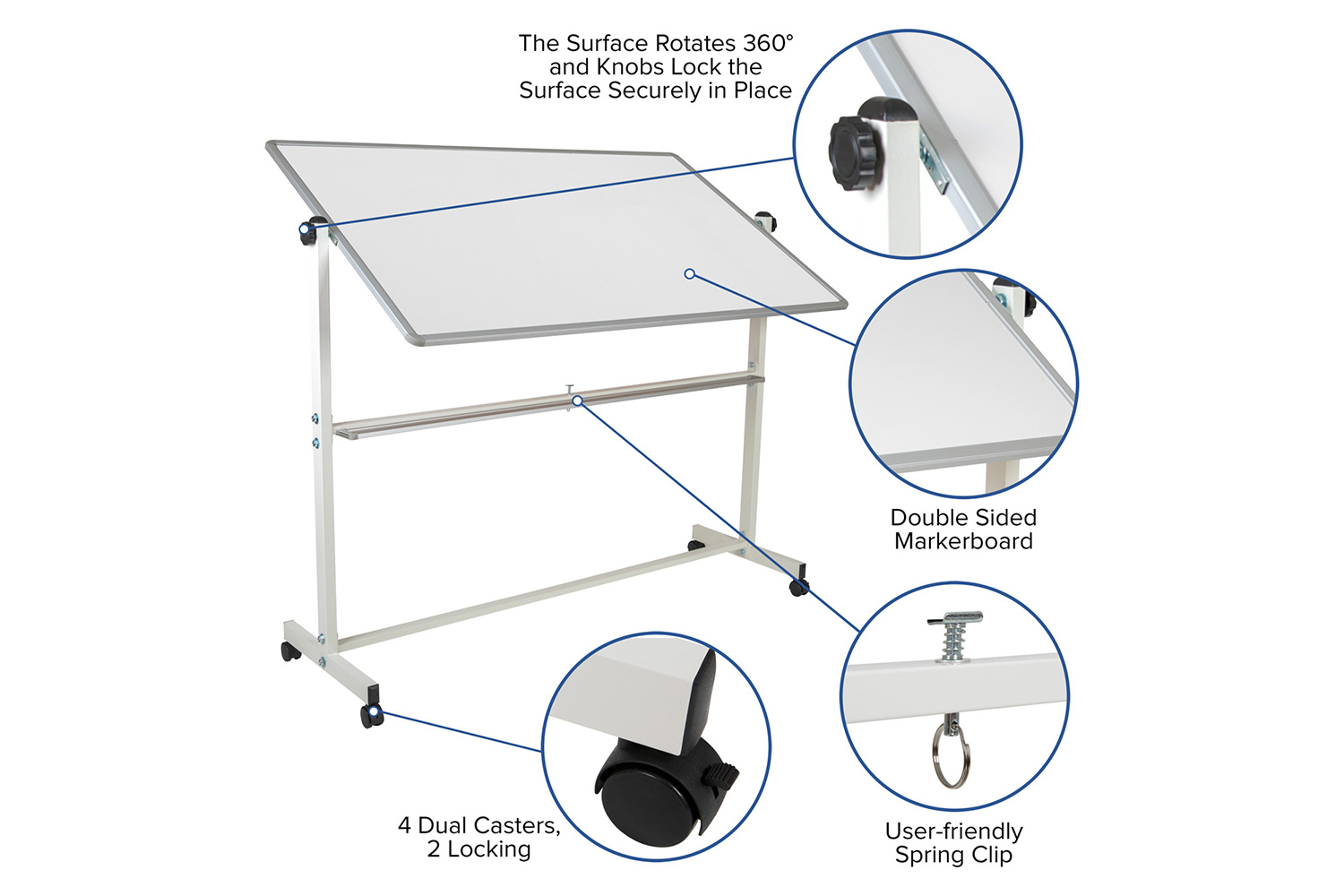 The Surface Rotates 360°
and Knobs Lock the
Surface Securely in Place

Double Sided
Markerboard

4 Dual Casters,
2 Locking

User-friendly
Spring Clip