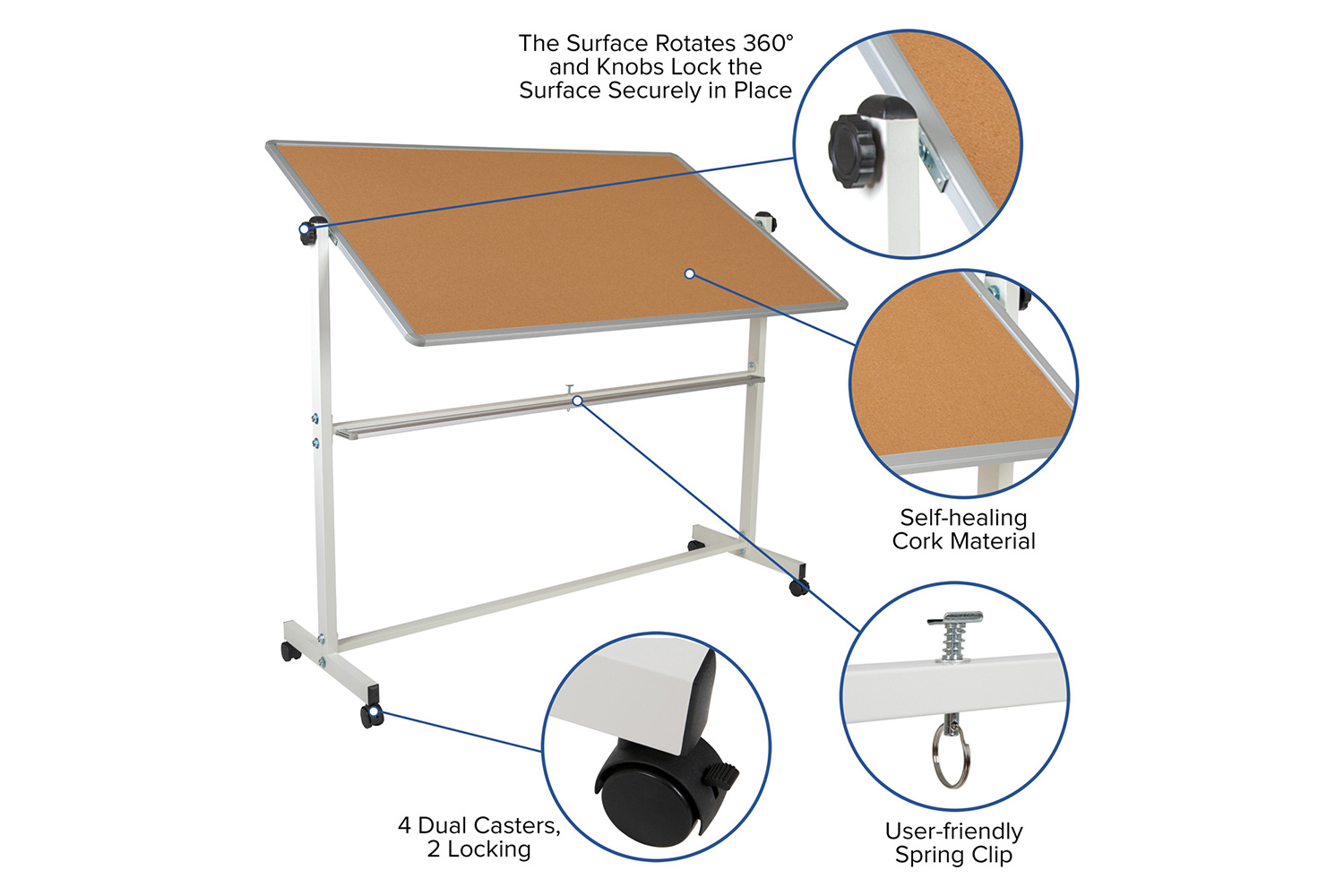 The Surface Rotates 360° and Knobs Lock the Surface Securely in Place

Self-healing Cork Material

4 Dual Casters, 2 Locking

User-friendly Spring Clip