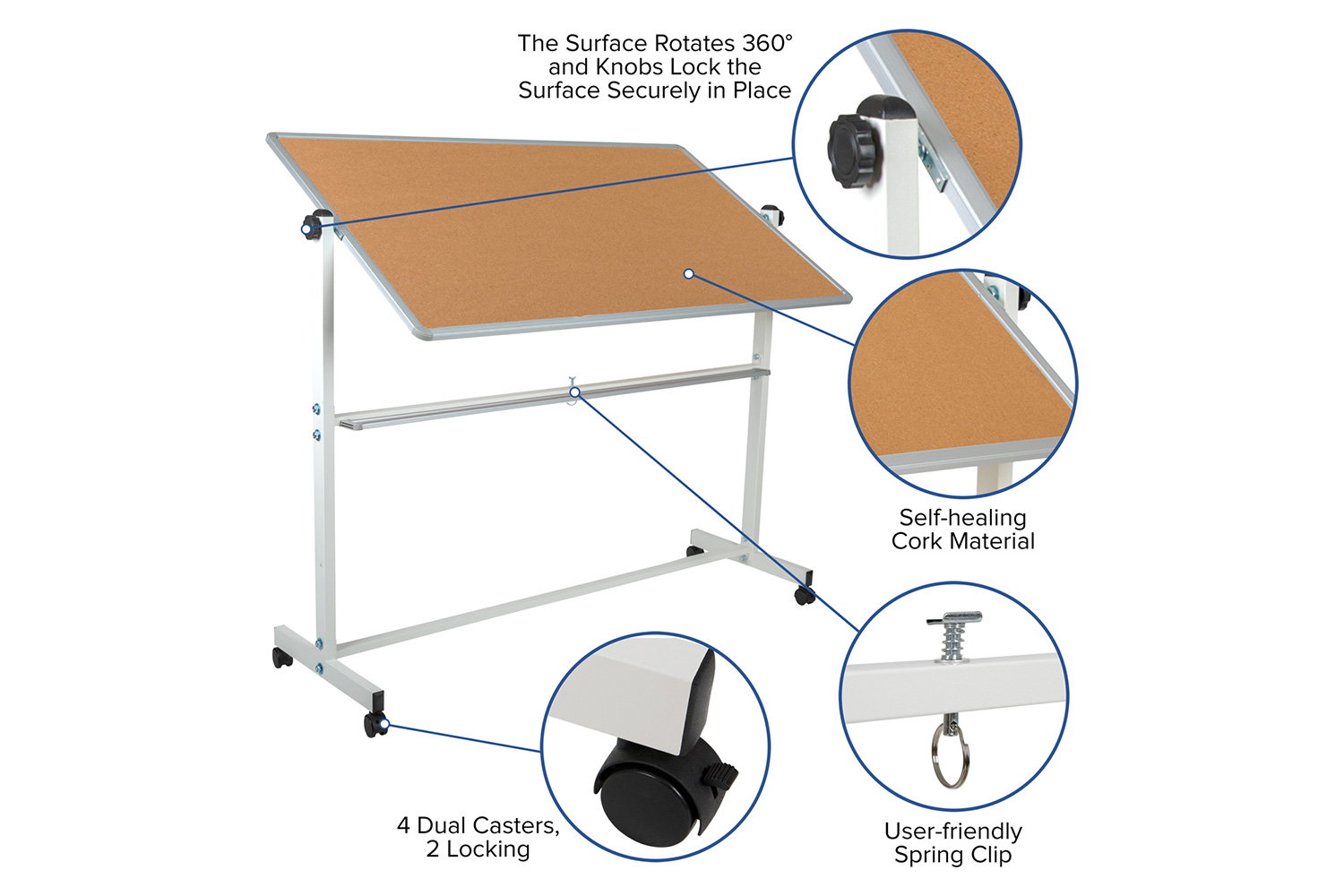 The Surface Rotates 360° and Knobs Lock the Surface Securely in Place

Self-healing Cork Material

4 Dual Casters, 2 Locking

User-friendly Spring Clip