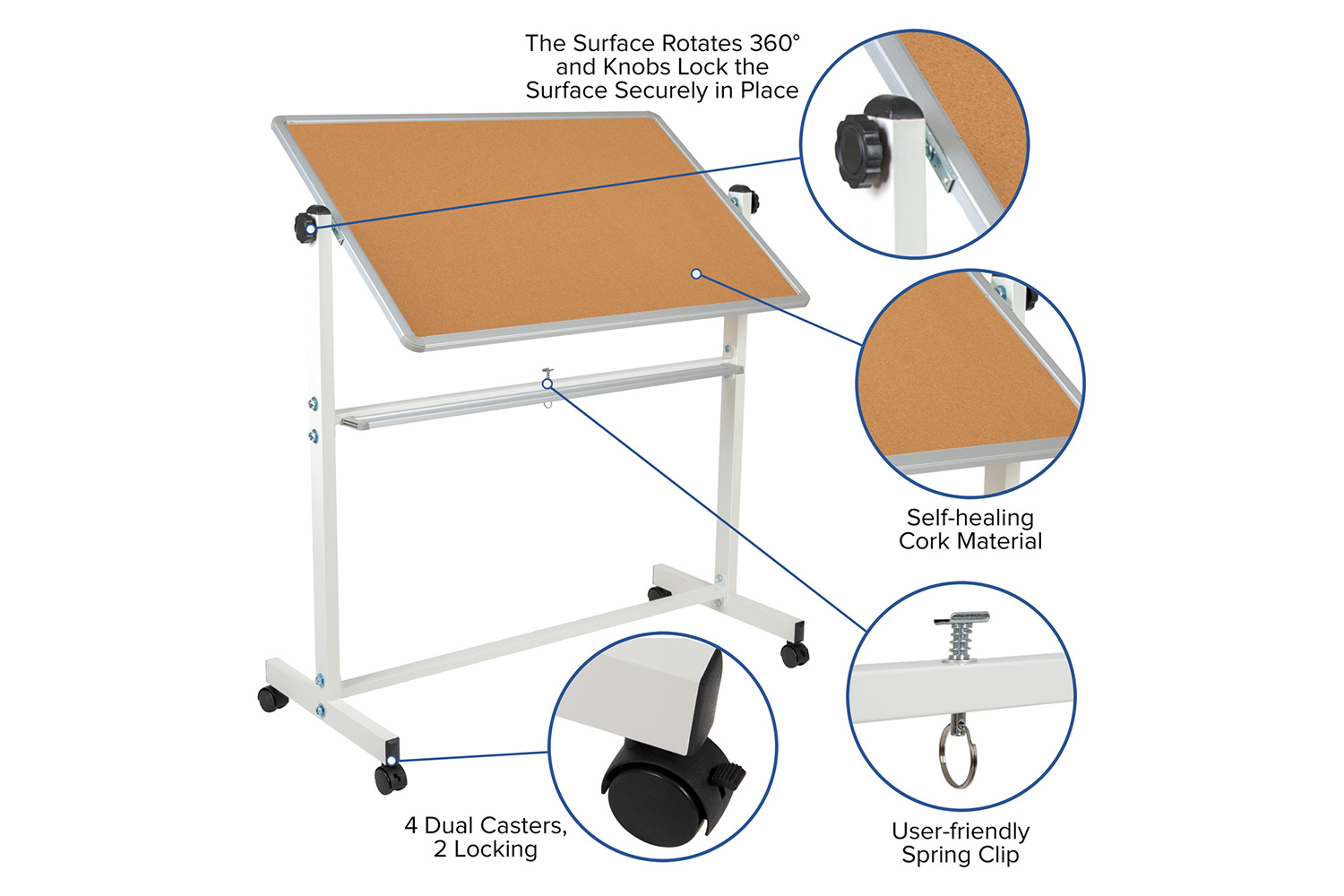 The Surface Rotates 360° and Knobs Lock the Surface Securely in Place

Self-healing Cork Material

4 Dual Casters, 2 Locking

User-friendly Spring Clip