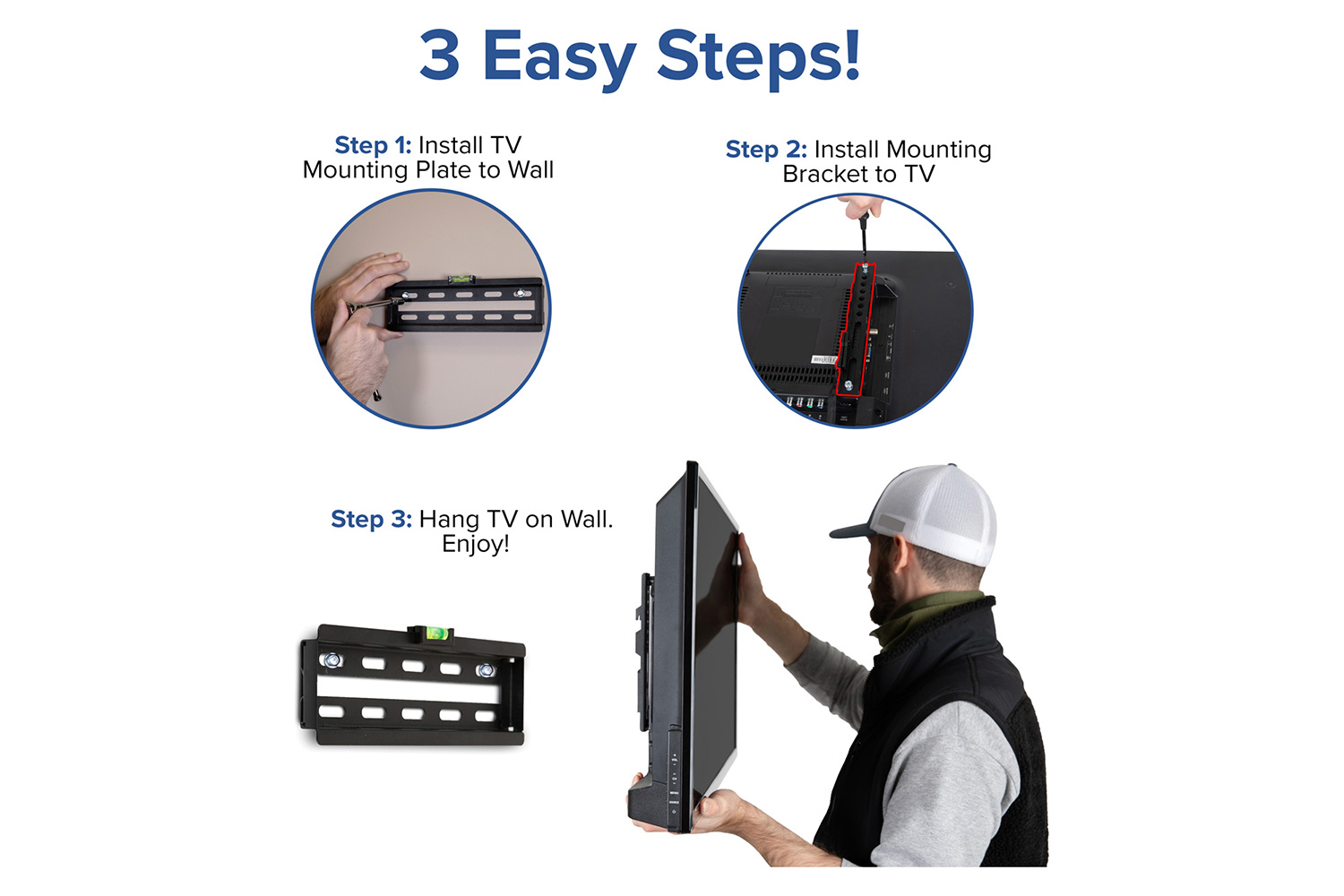 3 Easy Steps!

Step 1: Install TV Mounting Plate to Wall

Step 2: Install Mounting Bracket to TV

Step 3: Hang TV on Wall. Enjoy!