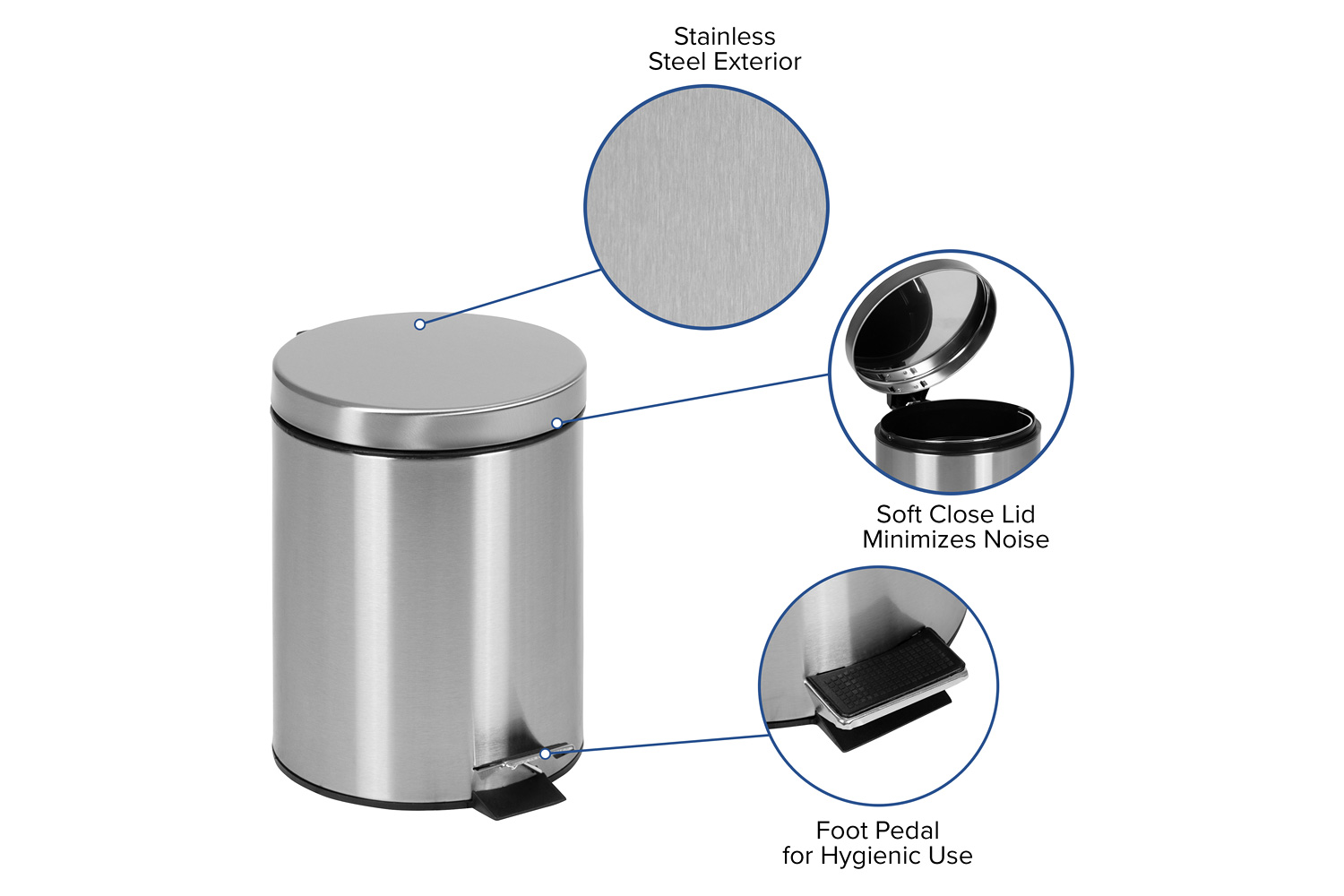 Stainless Steel Exterior

Soft Close Lid Minimizes Noise

Foot Pedal for Hygienic Use