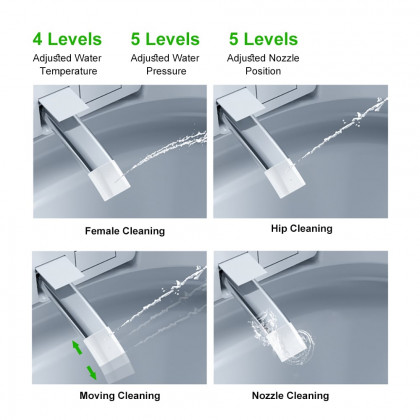 4 Levels
Adjusted Water Temperature

5 Levels
Adjusted Water Pressure

5 Levels
Adjusted Nozzle Position

Female Cleaning

Hip Cleaning

Moving Cleaning

Nozzle Cleaning