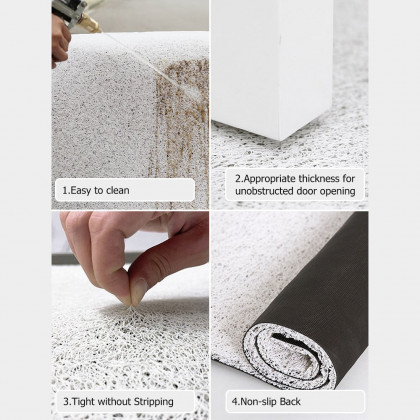 1.Easy to clean

2.Appropriate thickness for unobstructed door opening

3.Tight without Stripping

4.Non-slip Back