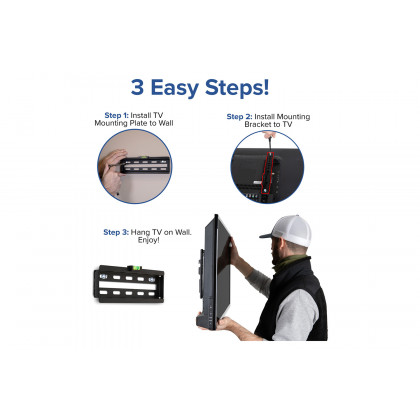 3 Easy Steps!

Step 1: Install TV Mounting Plate to Wall

Step 2: Install Mounting Bracket to TV

Step 3: Hang TV on Wall. Enjoy!